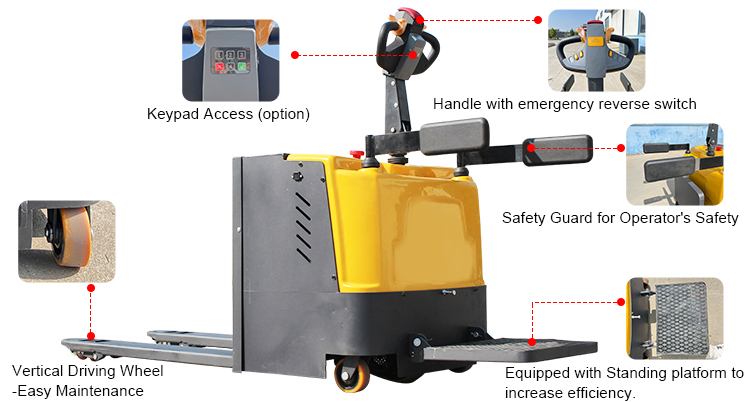 Keypad Access (option)

Handle with emergency reverse switch

Safety Guard for Operator's Safety

Vertical Driving Wheel
-Easy Maintenance

Equipped with Standing platform to increase efficiency.